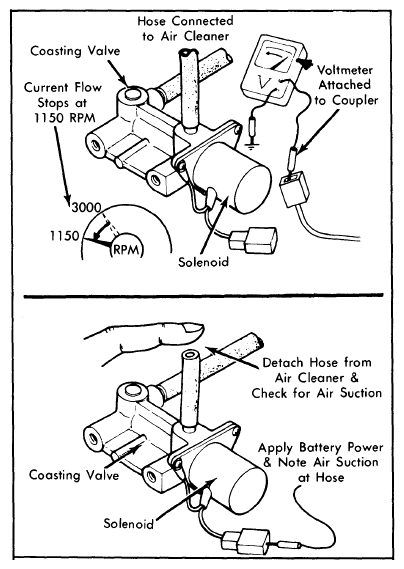 Hose Connected to Air Cleaner

Coasting Valve

Current Flow Stops at 1150 RPM

V

Voltmeter Attached to Coupler

3000

1150

RPM

Solenoid

Detach Hose from Air Cleaner & Check for Air Suction

Apply Battery Power & Note Air Suction at Hose

Coasting Valve

Solenoid