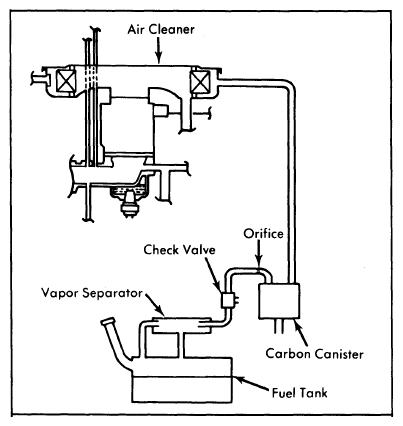 Air Cleaner

Orifice

Check Valve

Vapor Separator

Carbon Canister

Fuel Tank