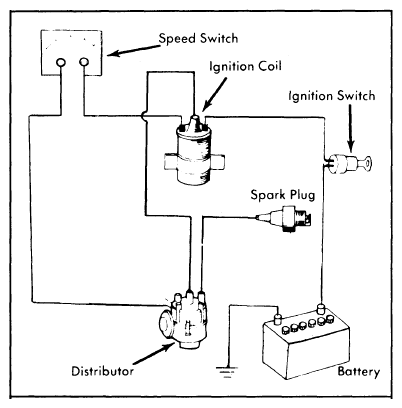 Speed Switch

Ignition Coil

Ignition Switch

Spark Plug

Distributor

Battery