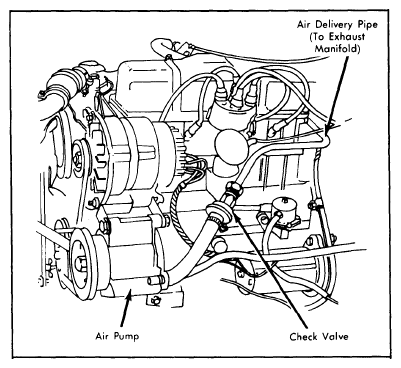 Air Delivery Pipe
(To Exhaust
Manifold)

Air Pump

Check Valve