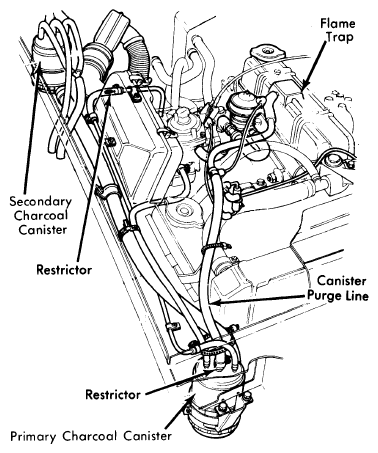 Flame Trap

Secondary Charcoal Canister

Restrictor

Canister Purge Line

Restrictor

Primary Charcoal Canister