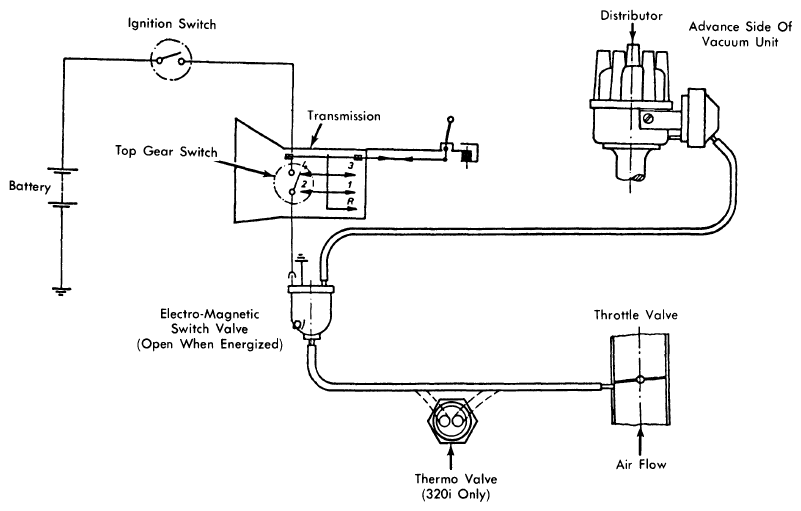 Ignition Switch

Distributor

Advance Side Of Vacuum Unit

Transmission

Top Gear Switch

4
3
2
1
R

Battery

Electro-Magnetic Switch Valve (Open When Energized)

Throttle Valve

Thermo Valve (320i Only)

Air Flow