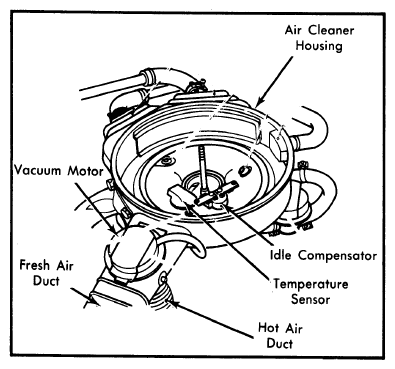 Air Cleaner Housing

Vacuum Motor

Idle Compensator

Fresh Air Duct

Temperature Sensor

Hot Air Duct