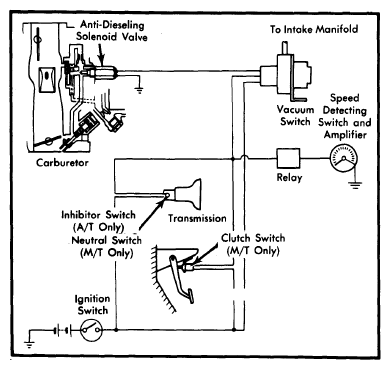 Anti-Dieseling Solenoid Valve

To Intake Manifold

Vacuum Switch

Speed Detecting Switch and Amplifier

Carburetor

Relay

Inhibitor Switch (A/T Only)
Neutral Switch (M/T Only)

Transmission

Clutch Switch (M/T Only)

Ignition Switch