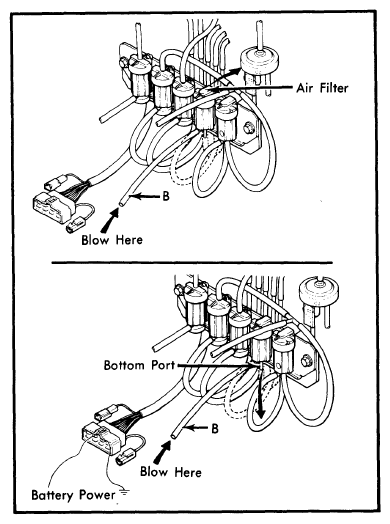 Air Filter

B

Blow Here

Bottom Port

B

Blow Here

Battery Power