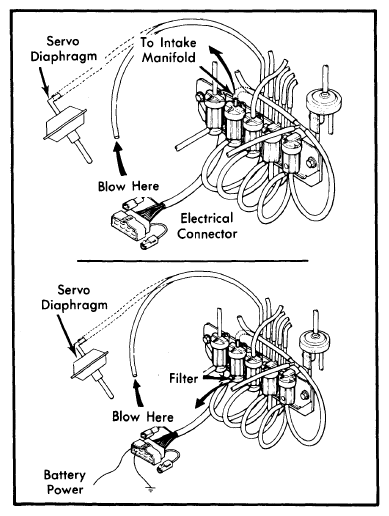 Servo Diaphragm

To Intake Manifold

Blow Here

Electrical Connector

Servo Diaphragm

Filter

Blow Here

Battery Power