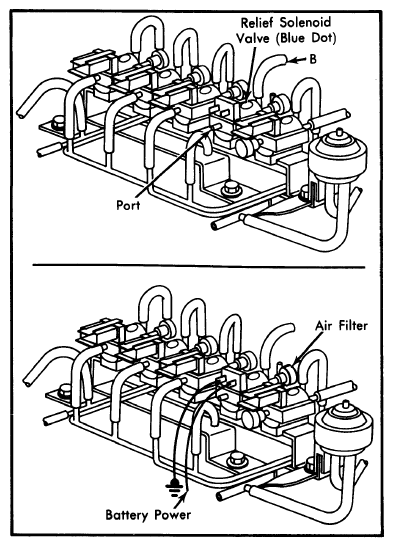 Relief Solenoid Valve (Blue Dot)

B

Port

Air Filter

Battery Power