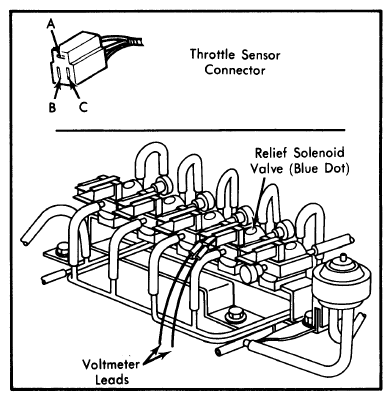 A

B C

Throttle Sensor Connector

Relief Solenoid Valve (Blue Dot)

Voltmeter Leads