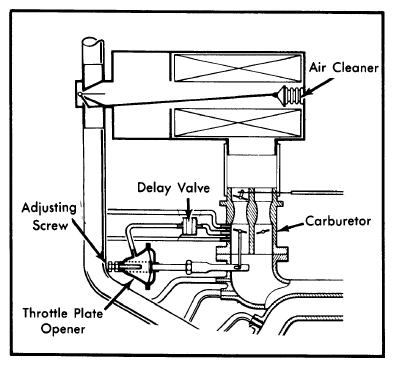 Air Cleaner

Delay Valve

Adjusting Screw

Carburetor

Throttle Plate Opener