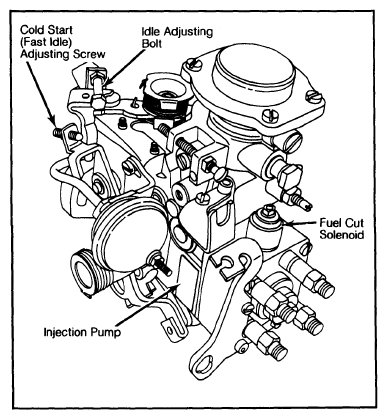 Cold Start
(Fast Idle)
Adjusting Screw

Idle Adjusting
Bolt

Fuel Cut
Solenoid

Injection Pump