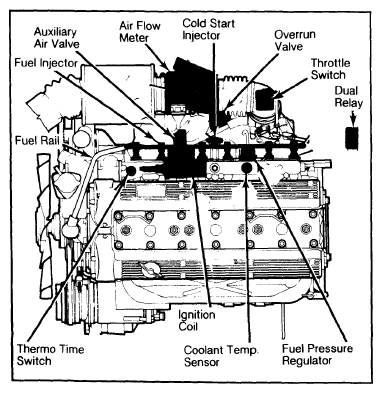 Auxiliary Air Valve

Air Flow Meter

Cold Start Injector

Overrun Valve

Throttle Switch

Dual Relay

Fuel Injector

Fuel Rail

Ignition Coil

Thermo Time Switch

Coolant Temp. Sensor

Fuel Pressure Regulator