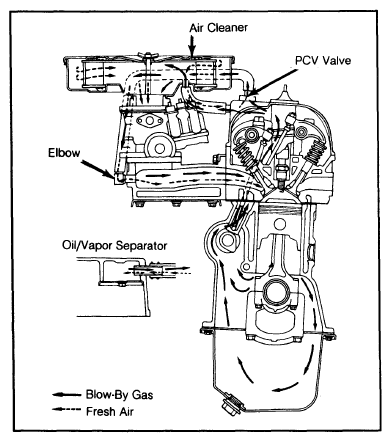 Air Cleaner

PCV Valve

Elbow

Oil/Vapor Separator

Blow-By Gas

Fresh Air