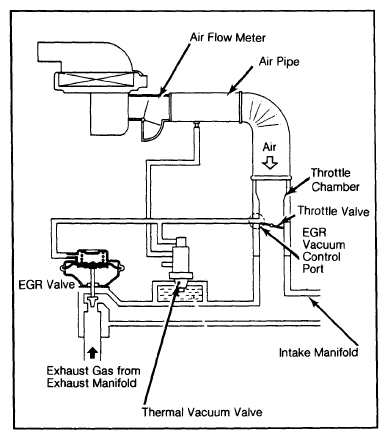 Air Flow Meter

Air Pipe

Air

Throttle Chamber

Throttle Valve

EGR Vacuum Control Port

EGR Valve

Intake Manifold

Exhaust Gas from Exhaust Manifold

Thermal Vacuum Valve