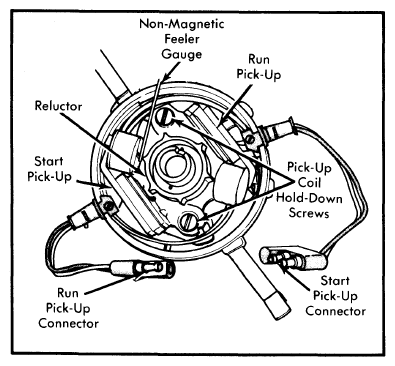 Non-Magnetic Feeler Gauge

Run Pick-Up

Reluctor

Start Pick-Up

Pick-Up Coil Hold-Down Screws

Run Pick-Up Connector

Start Pick-Up Connector