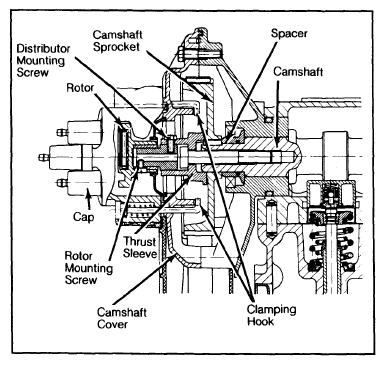 Camshaft Sprocket

Spacer

Distributor Mounting Screw

Camshaft

Rotor

Cap

Thrust Sleeve

Rotor Mounting Screw

Camshaft Cover

Clamping Hook