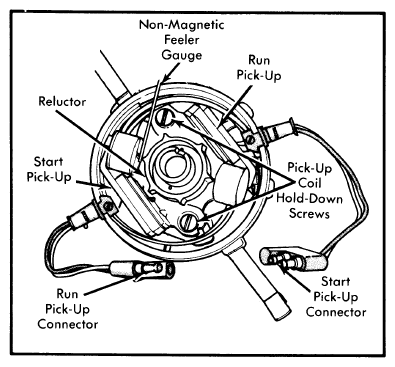 Non-Magnetic Feeler Gauge

Run Pick-Up

Reluctor

Start Pick-Up

Pick-Up Coil Hold-Down Screws

Run Pick-Up Connector

Start Pick-Up Connector