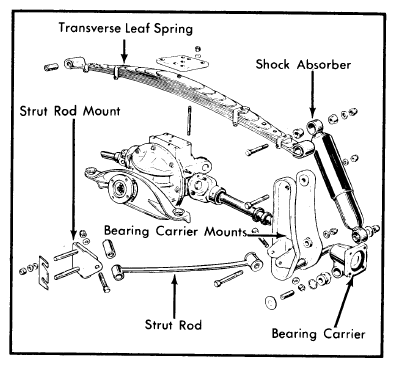 Transverse Leaf Spring

Shock Absorber

Strut Rod Mount

Bearing Carrier Mounts

Strut Rod

Bearing Carrier