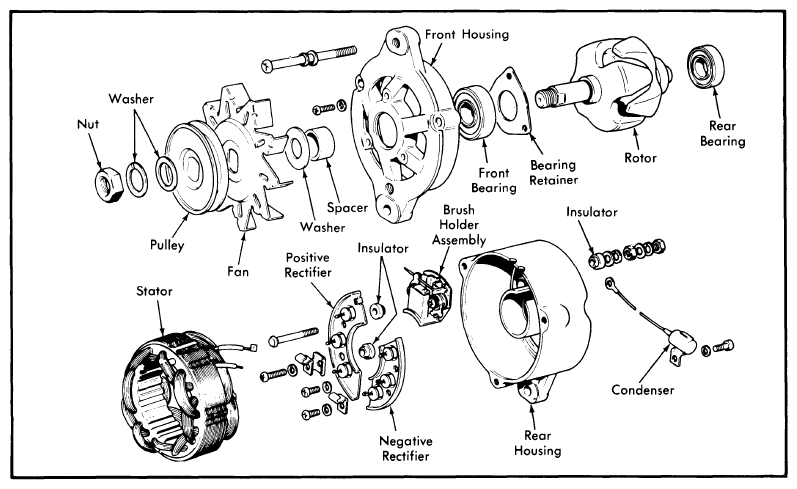 Front Housing

Washer

Nut

Rear Bearing

Rotor

Front Bearing

Bearing Retainer

Spacer

Washer

Pulley

Fan

Brush Holder Assembly

Insulator

Positive Rectifier

Insulator

Stator

Condenser

Negative Rectifier

Rear Housing