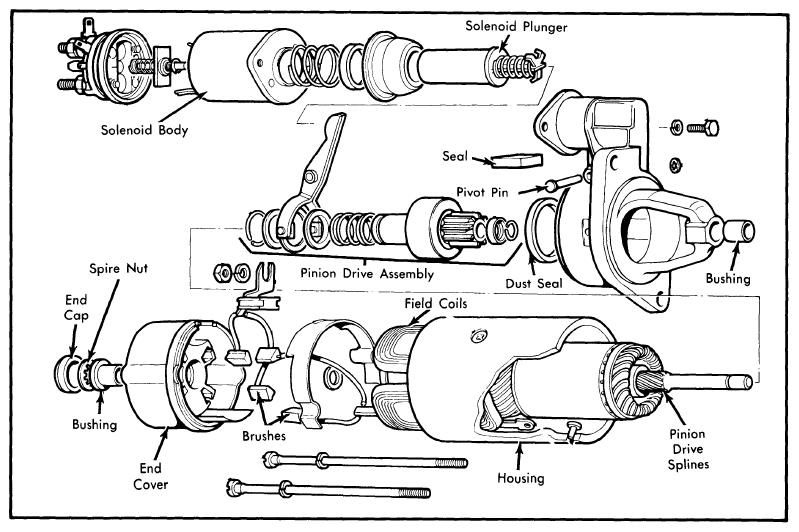 Solenoid Plunger

Solenoid Body

Seal

Pivot Pin

Pinion Drive Assembly

Dust Seal

Bushing

Spire Nut

End Cap

Field Coils

Bushing

Brushes

End Cover

Housing

Pinion Drive Splines