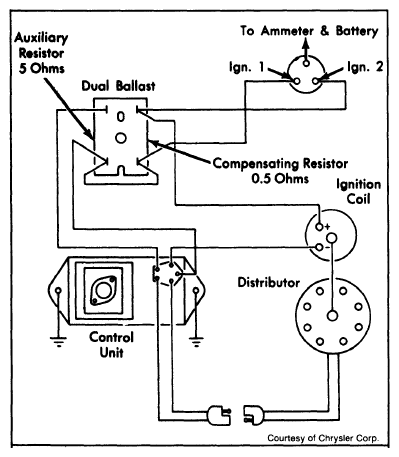 Auxiliary Resistor 5 Ohms

To Ammeter & Battery

Ign. 1

Ign. 2

Dual Ballast

Compensating Resistor 0.5 Ohms

Ignition Coil

+

-

Distributor

Control Unit

Courtesy of Chrysler Corp.