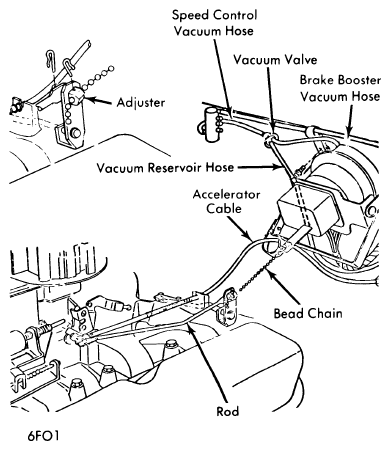 Speed Control Vacuum Hose

Vacuum Valve

Brake Booster Vacuum Hose

Adjuster

Vacuum Reservoir Hose

Accelerator Cable

Bead Chain

Rod

6FO1