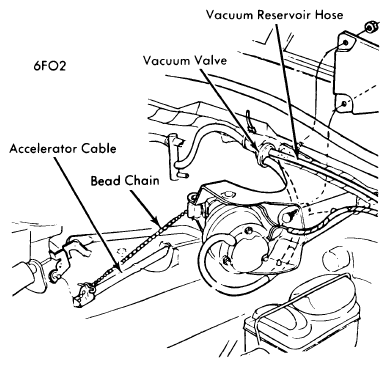 Vacuum Reservoir Hose

6FO2

Vacuum Valve

Accelerator Cable

Bead Chain