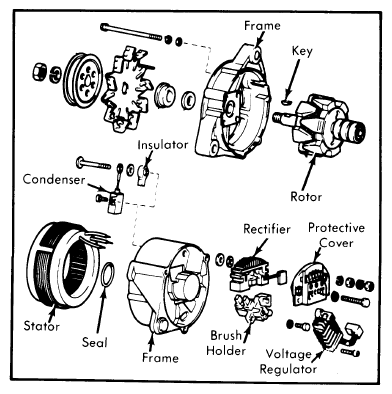 Frame

Key

Insulator

Condenser

Rotor

Rectifier

Protective Cover

Stator

Seal

Frame

Brush Holder

Voltage Regulator