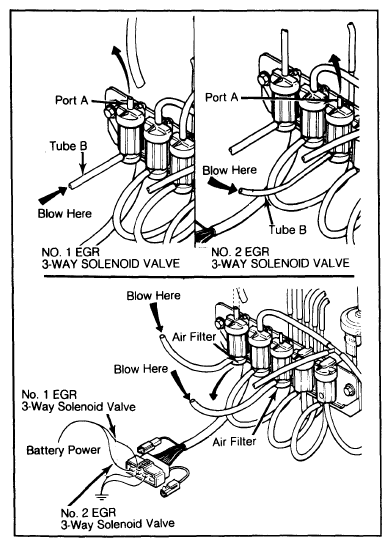 Port A

Tube B

Blow Here

NO. 1 EGR
3-WAY SOLENOID VALVE

Port A

Blow Here

Tube B

NO. 2 EGR
3-WAY SOLENOID VALVE

Blow Here

Air Filter

Blow Here

No. 1 EGR
3-Way Solenoid Valve

Battery Power

Air Filter

No. 2 EGR
3-Way Solenoid Valve