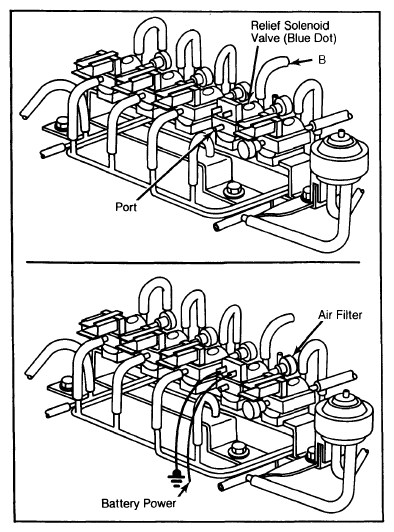 Relief Solenoid Valve (Blue Dot)

B

Port

Air Filter

Battery Power