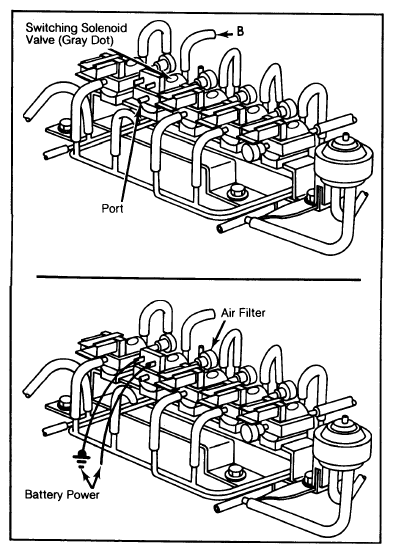 Switching Solenoid Valve (Gray Dot)

B

Port

Air Filter

Battery Power