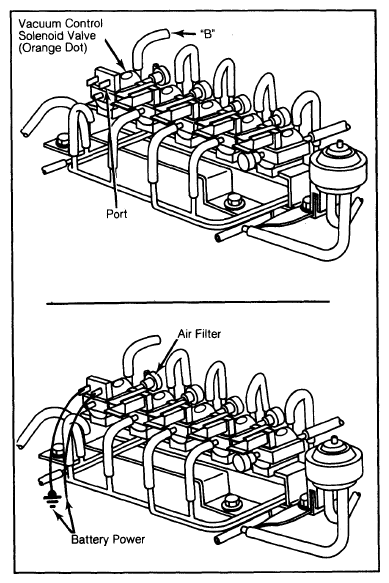 Vacuum Control Solenoid Valve (Orange Dot)

"B"

Port

Air Filter

Battery Power