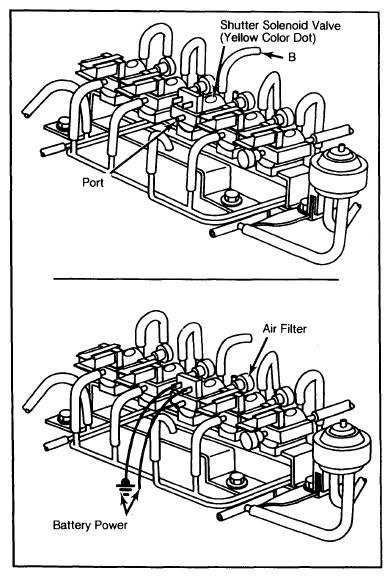 Shutter Solenoid Valve
(Yellow Color Dot)

B

Port

Air Filter

Battery Power