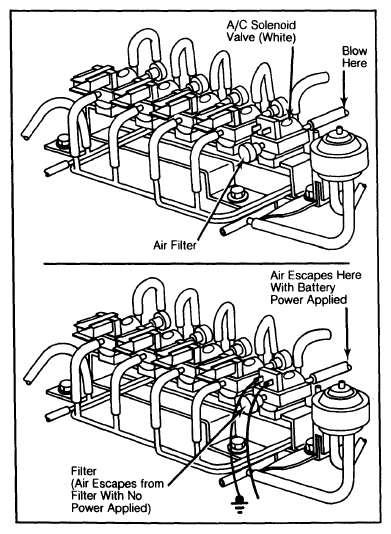 A/C Solenoid Valve (White)

Blow Here

Air Filter

Air Escapes Here With Battery Power Applied

Filter (Air Escapes from Filter With No Power Applied)