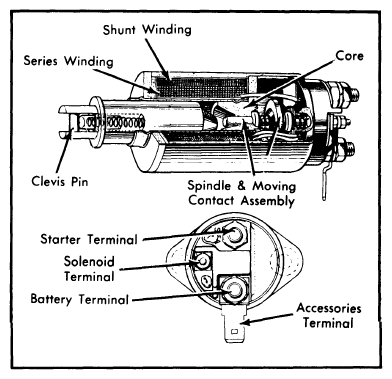 Shunt Winding

Series Winding

Core

Clevis Pin

Spindle & Moving Contact Assembly

Starter Terminal

Solenoid Terminal

Battery Terminal

Accessories Terminal