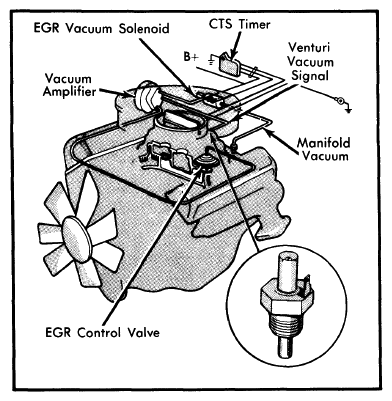 EGR Vacuum Solenoid
CTS Timer
B+
Venturi Vacuum Signal
Vacuum Amplifier
Manifold Vacuum
EGR Control Valve