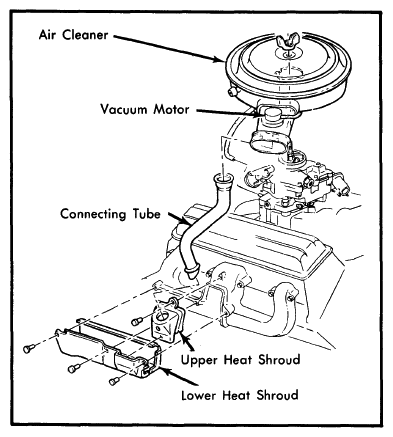 Air Cleaner

Vacuum Motor

Connecting Tube

Upper Heat Shroud

Lower Heat Shroud