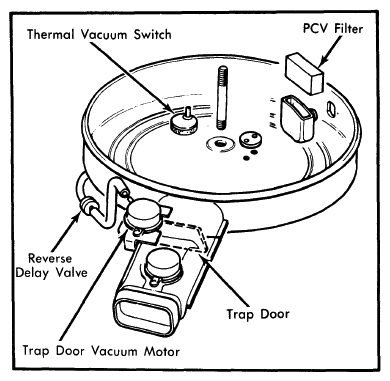 Thermal Vacuum Switch

PCV Filter

Reverse Delay Valve

Trap Door

Trap Door Vacuum Motor