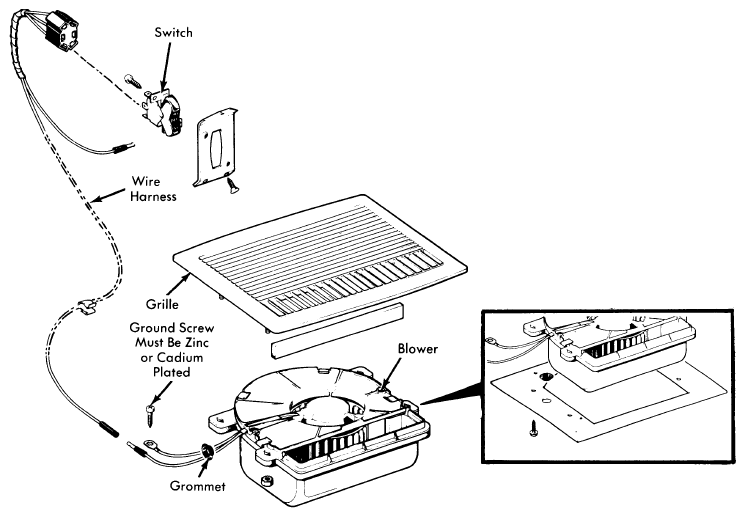 Switch

Wire Harness

Grille

Ground Screw Must Be Zinc or Cadium Plated

Blower

Grommet