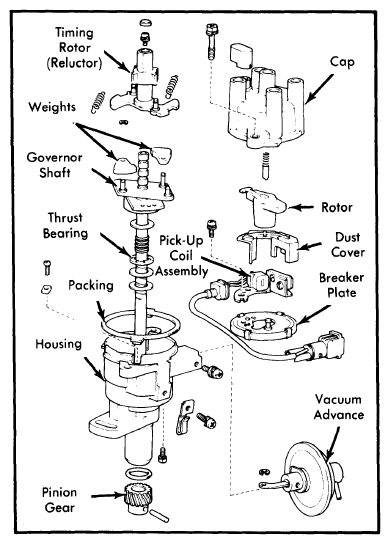 Timing Rotor (Reluctor)

Cap

Weights

Governor Shaft

Rotor

Thrust Bearing

Pick-Up Coil Assembly

Dust Cover

Breaker Plate

Packing

Housing

Vacuum Advance

Pinion Gear