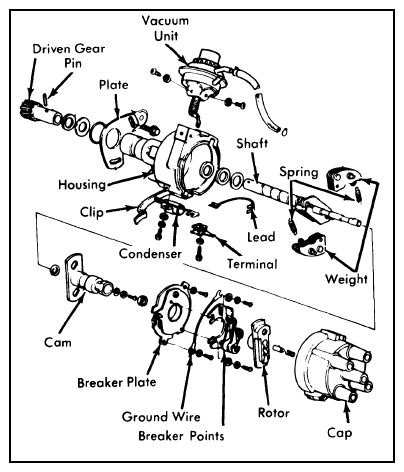 Vacuum Unit
Driven Gear
Pin
Plate
Shaft
Spring
Housing
Clip
Lead
Condenser
Terminal
Weight
Cam
Breaker Plate
Ground Wire
Breaker Points
Rotor
Cap