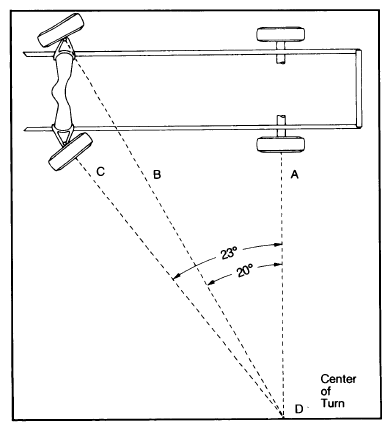 C
B
A
23°
20°
Center of Turn
D