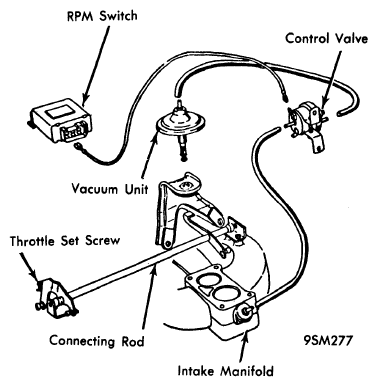 RPM Switch

Control Valve

Vacuum Unit

Throttle Set Screw

Connecting Rod

9SM277

Intake Manifold