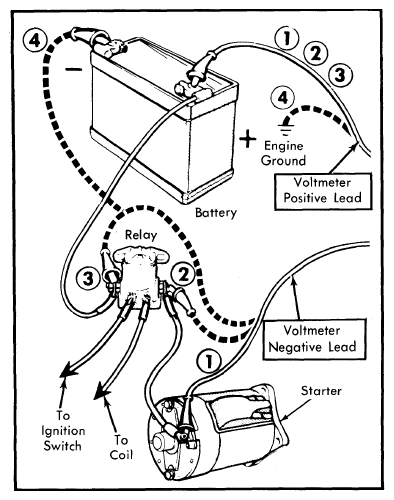 4

−

1

2

3

4

+

Engine Ground

Voltmeter Positive Lead

Battery

Relay

3

2

Voltmeter Negative Lead

1

Starter

To Ignition Switch

To Coil