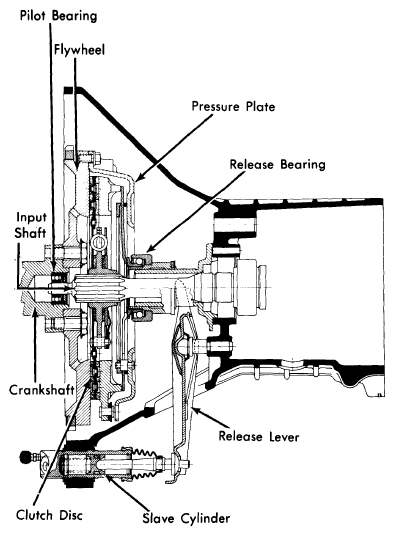 Pilot Bearing
Flywheel
Pressure Plate
Release Bearing
Input Shaft
Crankshaft
Release Lever
Clutch Disc
Slave Cylinder