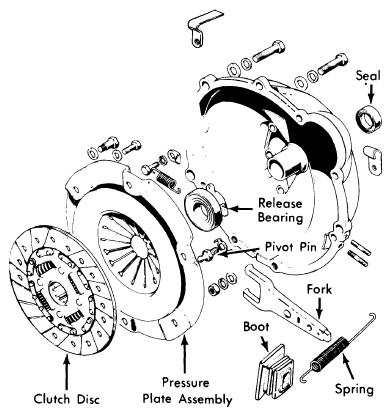 Seal

Release Bearing

Pivot Pin

Fork

Boot

Spring

Pressure Plate Assembly

Clutch Disc