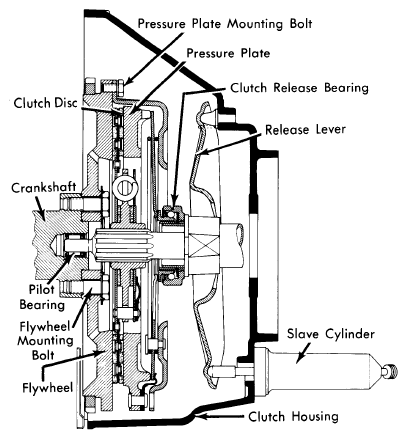 Pressure Plate Mounting Bolt
Pressure Plate
Clutch Release Bearing
Clutch Disc
Release Lever
Crankshaft
Pilot Bearing
Flywheel Mounting Bolt
Flywheel
Slave Cylinder
Clutch Housing