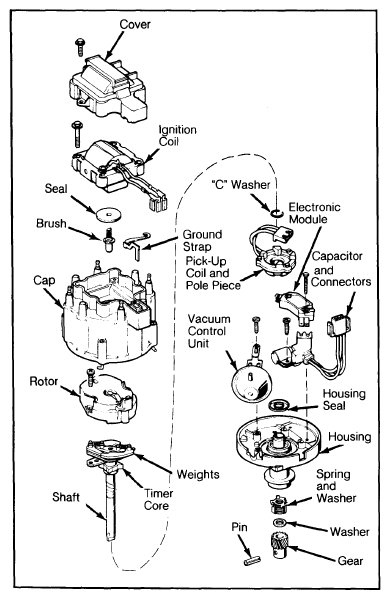 Cover

Ignition Coil

Seal

Brush

Ground Strap

Cap

Rotor

Weights

Timer Core

Shaft

"C" Washer

Electronic Module

Pick-Up Coil and Pole Piece

Capacitor and Connectors

Vacuum Control Unit

Housing Seal

Housing

Spring and Washer

Washer

Pin

Gear