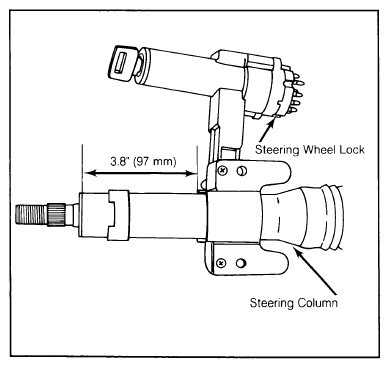 Steering Wheel Lock

3.8" (97 mm)

Steering Column