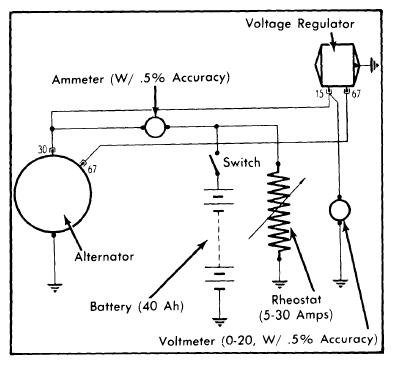 Voltage Regulator

15

67

Ammeter (W/ .5% Accuracy)

30

67

Switch

Alternator

Battery (40 Ah)

Rheostat
(5-30 Amps)

Voltmeter (0-20, W/ .5% Accuracy)