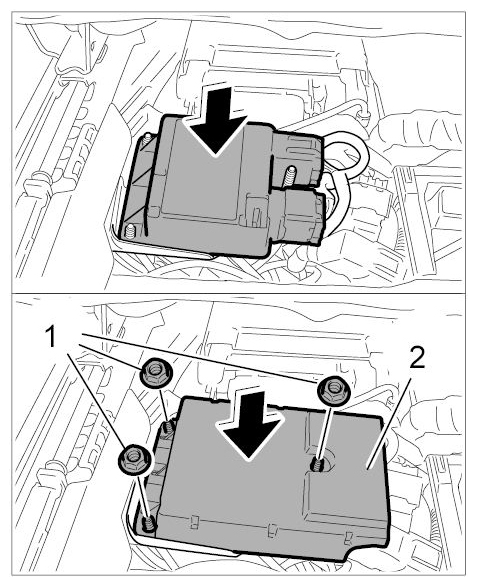 1
2